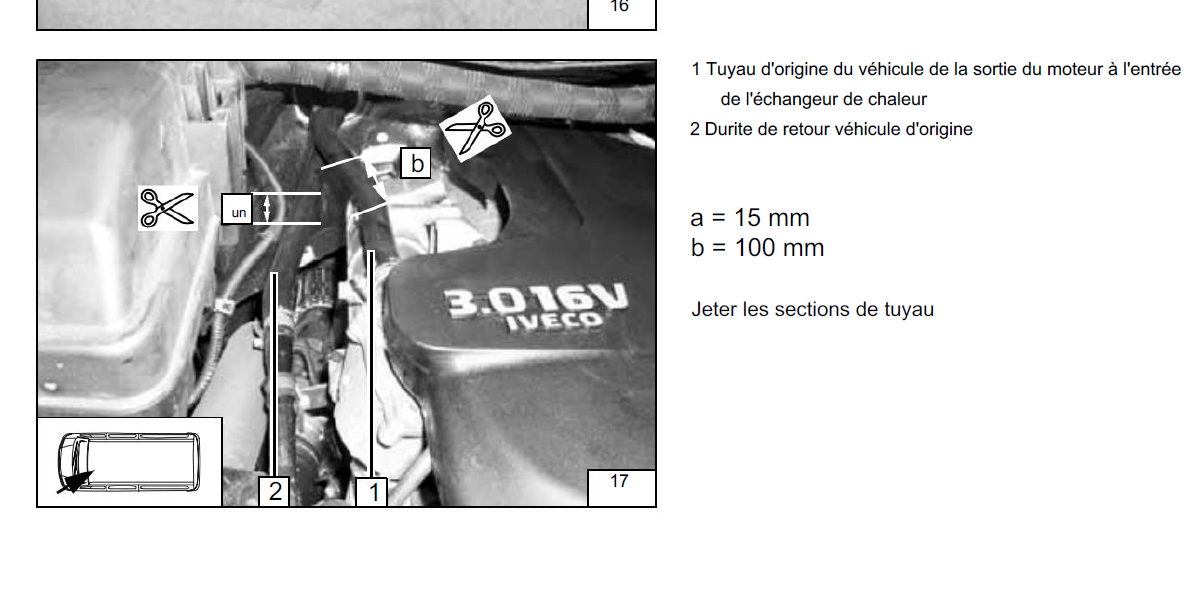 16

b

un

3.0 16V
IVECO

2

1

17

1 Tuyau d'origine du véhicule de la sortie du moteur à l'entrée de l'échangeur de chaleur
2 Durite de retour véhicule d'origine

a = 15 mm
b = 100 mm

Jeter les sections de tuyau