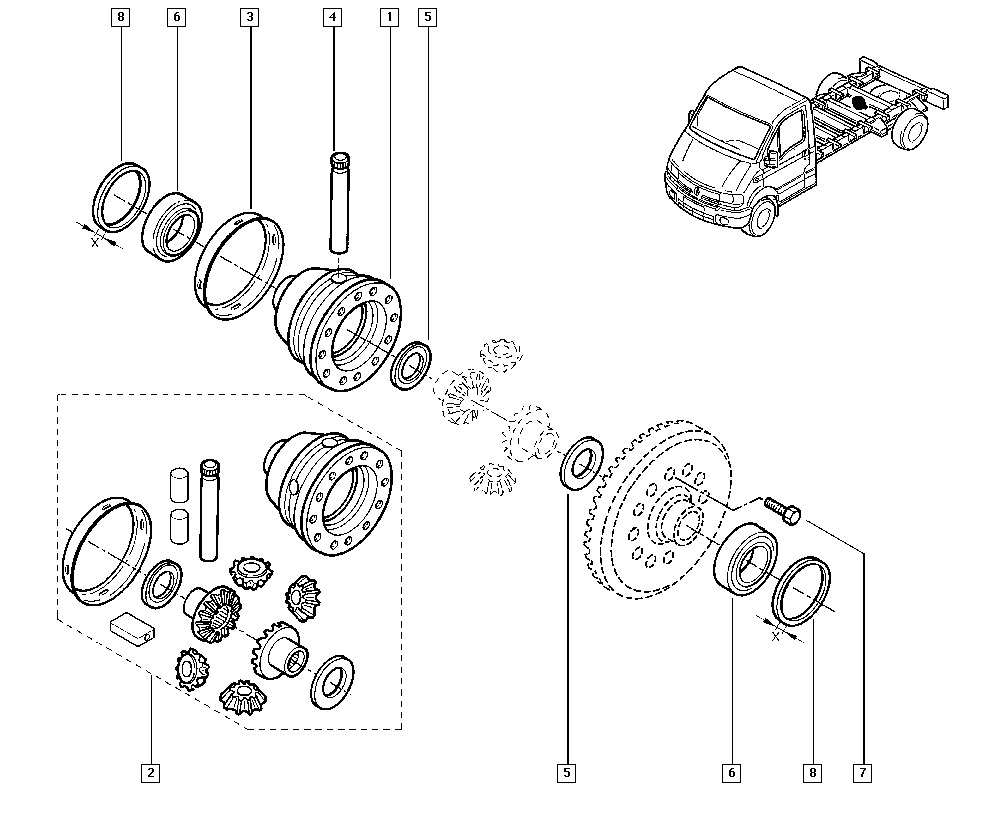 8
6
3
4
1
5
X
2
5
6
8
7
X