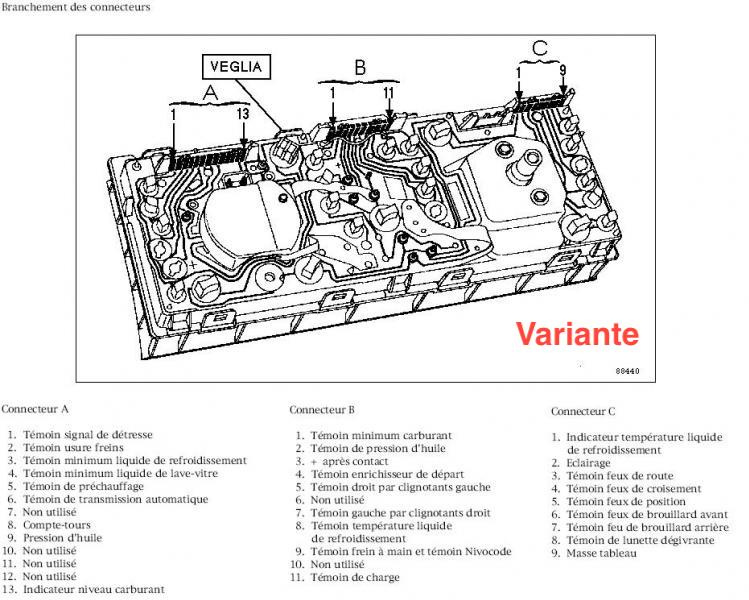 Branchement des connecteurs

VEGLIA

A
1 13

B
1 11

C
1 9

Variante

88440

Connecteur A

1. Témoin signal de détresse
2. Témoin usure freins
3. Témoin minimum liquide de refroidissement
4. Témoin minimum liquide de lave-vitre
5. Témoin de préchauffage
6. Témoin de transmission automatique
7. Non utilisé
8. Compte-tours
9. Pression d'huile
10. Non utilisé
11. Non utilisé
12. Non utilisé
13. Indicateur niveau carburant

Connecteur B

1. Témoin minimum carburant
2. Témoin de pression d'huile
3. + après contact
4. Témoin enrichisseur de départ
5. Témoin droit par clignotants gauche
6. Non utilisé
7. Témoin gauche par clignotants droit
8. Témoin température liquide de refroidissement
9. Témoin frein à main et témoin Nivocode
10. Non utilisé
11. Témoin de charge

Connecteur C

1. Indicateur température liquide de refroidissement
2. Eclairage
3. Témoin feux de route
4. Témoin feux de croisement
5. Témoin feux de position
6. Témoin feux de brouillard avant
7. Témoin feu de brouillard arrière
8. Témoin de lunette dégivrante
9. Masse tableau