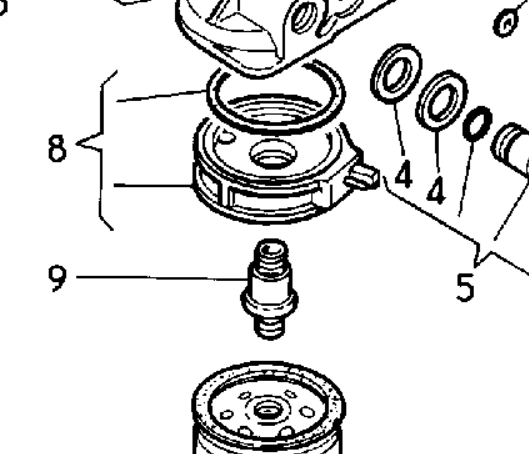 8
4
4
9
5