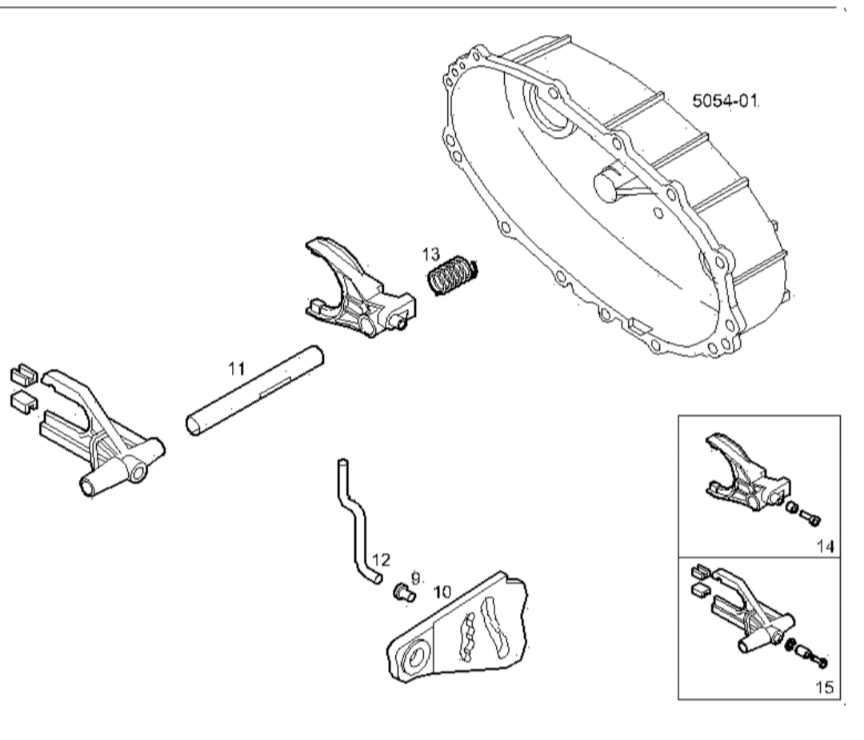 5054-01

13

11

12

9

10

14

15