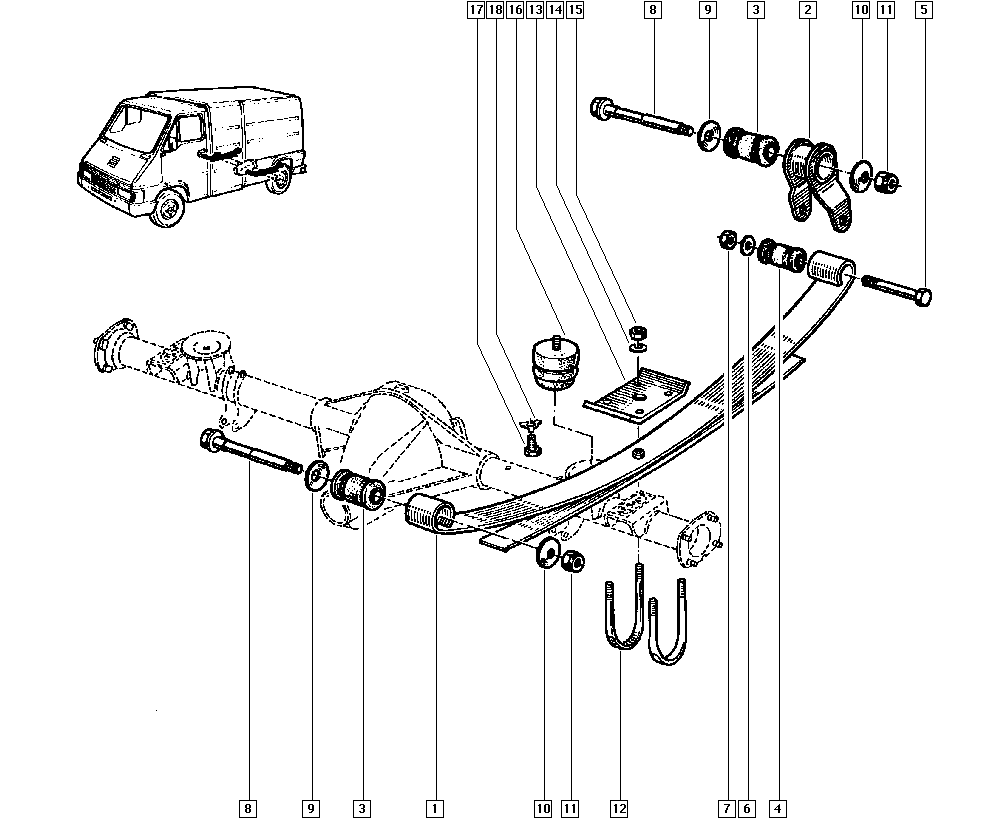 17 18 16 13 14 15 8 9 3 2 10 11 5

8 9 3 1 10 11 12 7 6 4