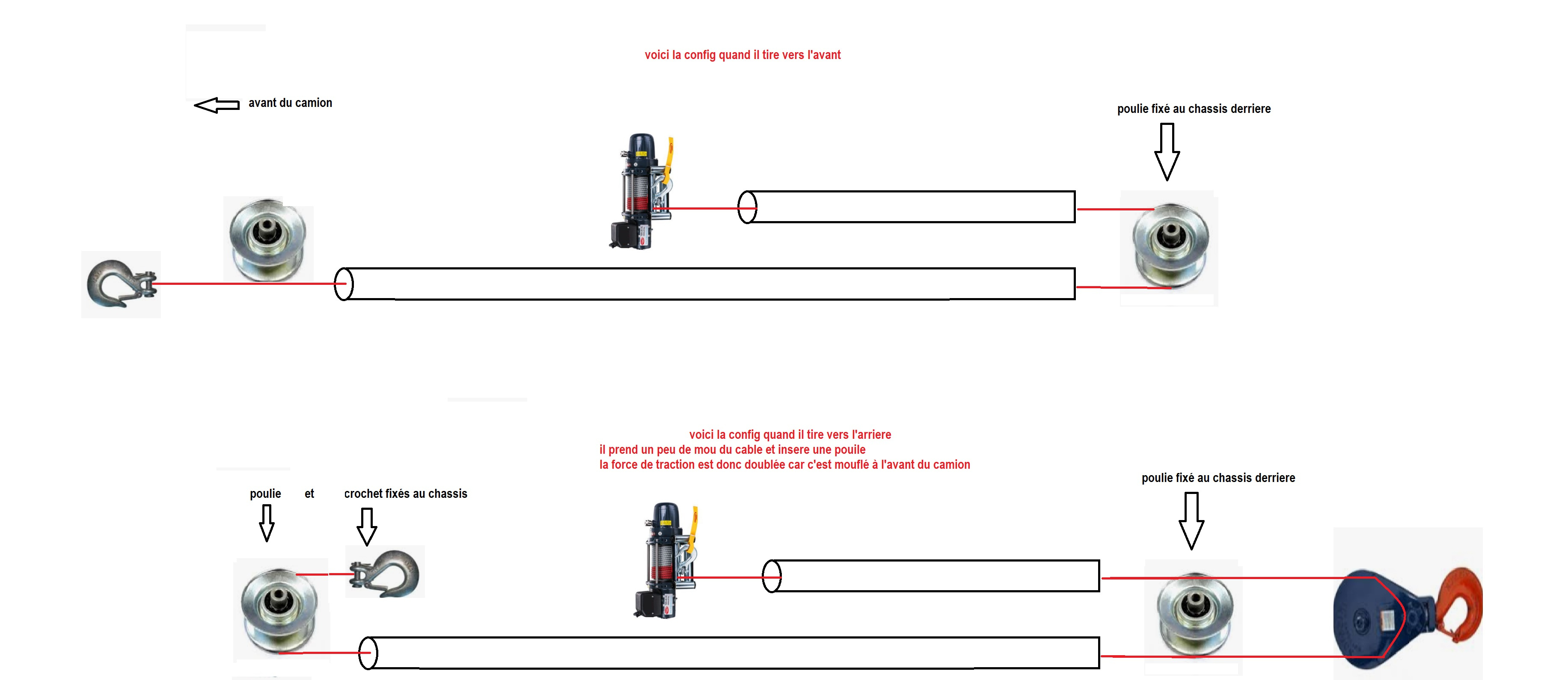 voici la config quand il tire vers l'avant

avant du camion

poulie fixé au chassis derriere

voici la config quand il tire vers l'arriere
il prend un peu de mou du cable et insere une pouile
la force de traction est donc doublée car c'est mouflé à l'avant du camion

poulie et crochet fixés au chassis

poulie fixé au chassis derriere