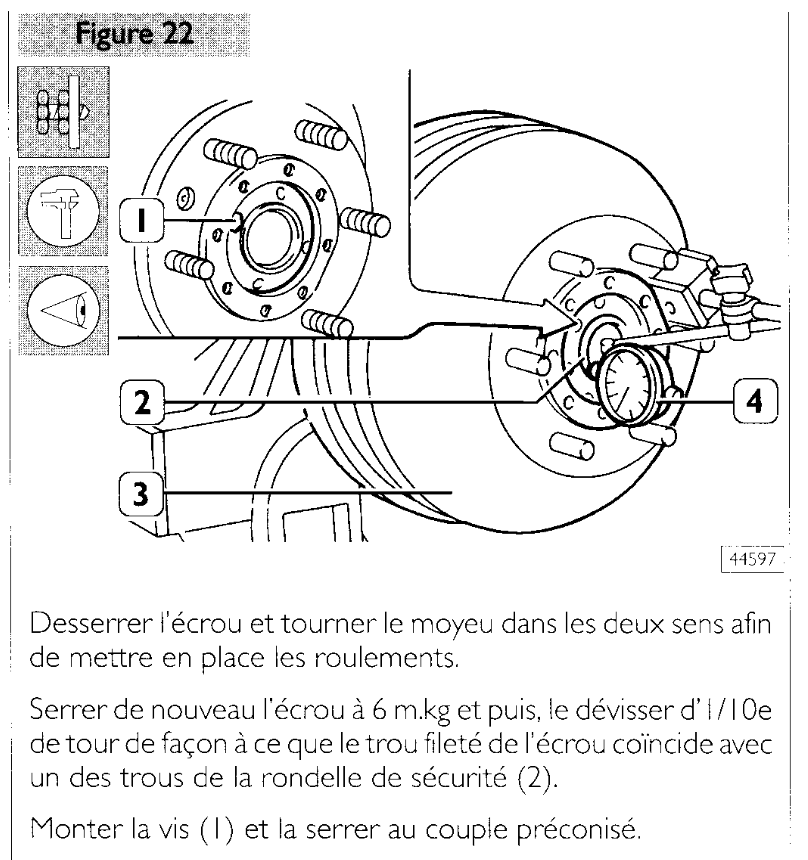 Figure 22

1

2

3

4

44597

Desserrer l'écrou et tourner le moyeu dans les deux sens afin de mettre en place les roulements.

Serrer de nouveau l'écrou à 6 m.kg et puis, le dévisser d'1/10e de tour de façon à ce que le trou fileté de l'écrou coïncide avec un des trous de la rondelle de sécurité (2).

Monter la vis (1) et la serrer au couple préconisé.