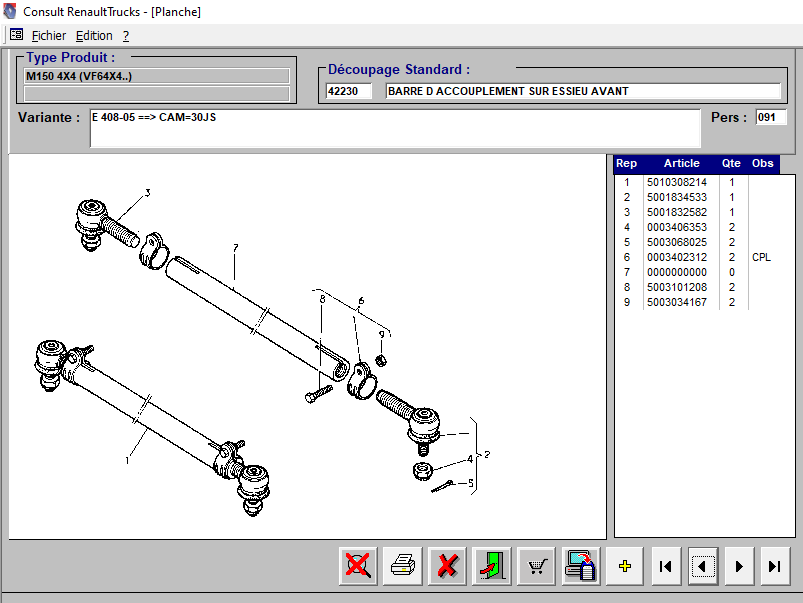 Consult RenaultTrucks - [Planche]

Fichier Edition ?

Type Produit :
M150 4X4 (VF64X4..)

Découpage Standard :
42230 BARRE D ACCOUPLEMENT SUR ESSIEU AVANT

Variante : E 408-05 ==> CAM=30JS

Pers : 091

3
7
8
6
9
1
4
2
5

| Rep | Article | Qte | Obs |
|---|---|---|---|
| 1 | 5010308214 | 1 | |
| 2 | 5001834533 | 1 | |
| 3 | 5001832582 | 1 | |
| 4 | 0003406353 | 2 | |
| 5 | 5003068025 | 2 | |
| 6 | 0003402312 | 2 | CPL |
| 7 | 0000000000 | 0 | |
| 8 | 5003101208 | 2 | |
| 9 | 5003034167 | 2 | |