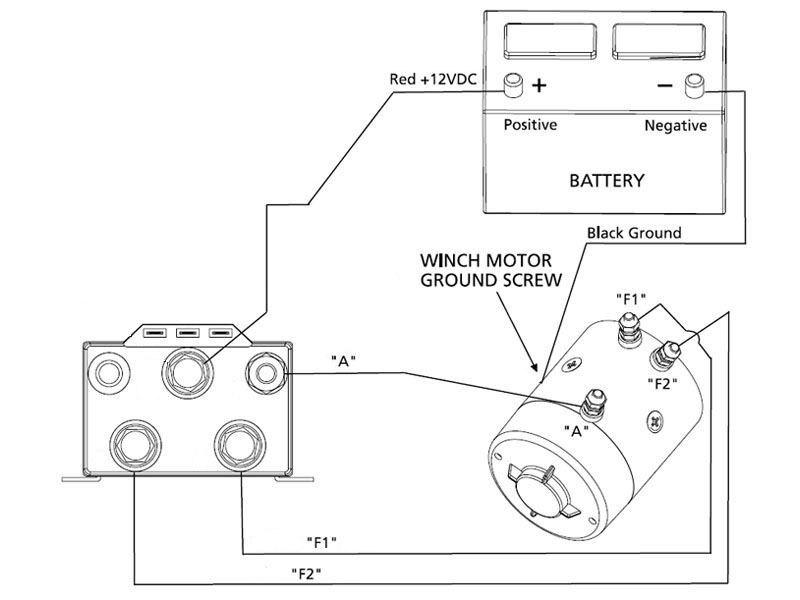 Red +12VDC
+
−
Positive
Negative
BATTERY
Black Ground
WINCH MOTOR
GROUND SCREW
"F1"
"F2"
"A"
"A"
"F1"
"F2"