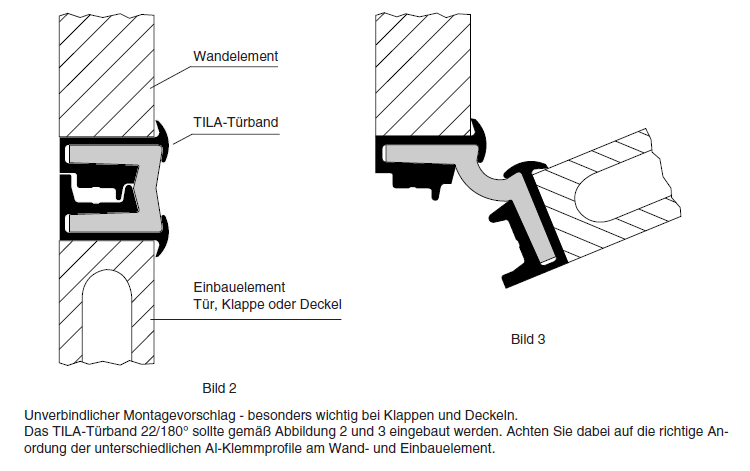 Wandelement

TILA-Türband

Einbauelement
Tür, Klappe oder Deckel

Bild 2

Bild 3

Unverbindlicher Montagevorschlag - besonders wichtig bei Klappen und Deckeln.
Das TILA-Türband 22/180° sollte gemäß Abbildung 2 und 3 eingebaut werden. Achten Sie dabei auf die richtige Anordung der unterschiedlichen Al-Klemmprofile am Wand- und Einbauelement.