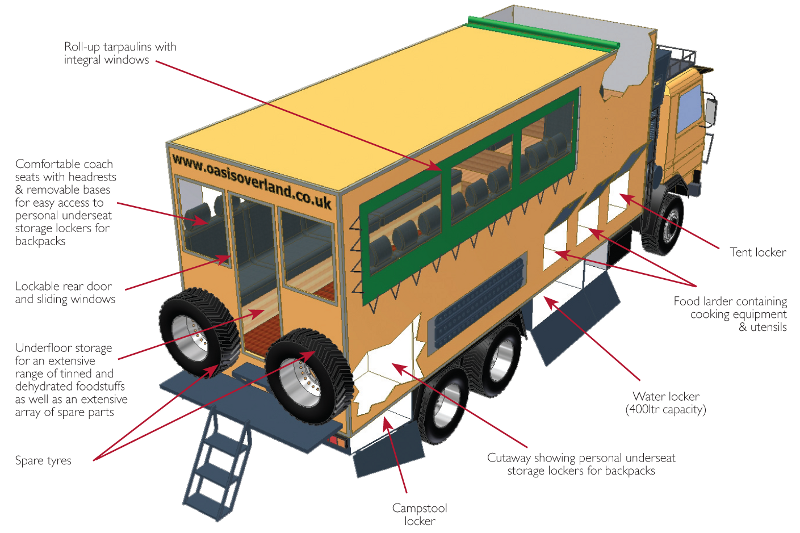 Roll-up tarpaulins with integral windows

www.oasisoverland.co.uk

Comfortable coach seats with headrests & removable bases for easy access to personal underseat storage lockers for backpacks

Lockable rear door and sliding windows

Underfloor storage for an extensive range of tinned and dehydrated foodstuffs as well as an extensive array of spare parts

Spare tyres

Tent locker

Food larder containing cooking equipment & utensils

Water locker (400ltr capacity)

Cutaway showing personal underseat storage lockers for backpacks

Campstool locker