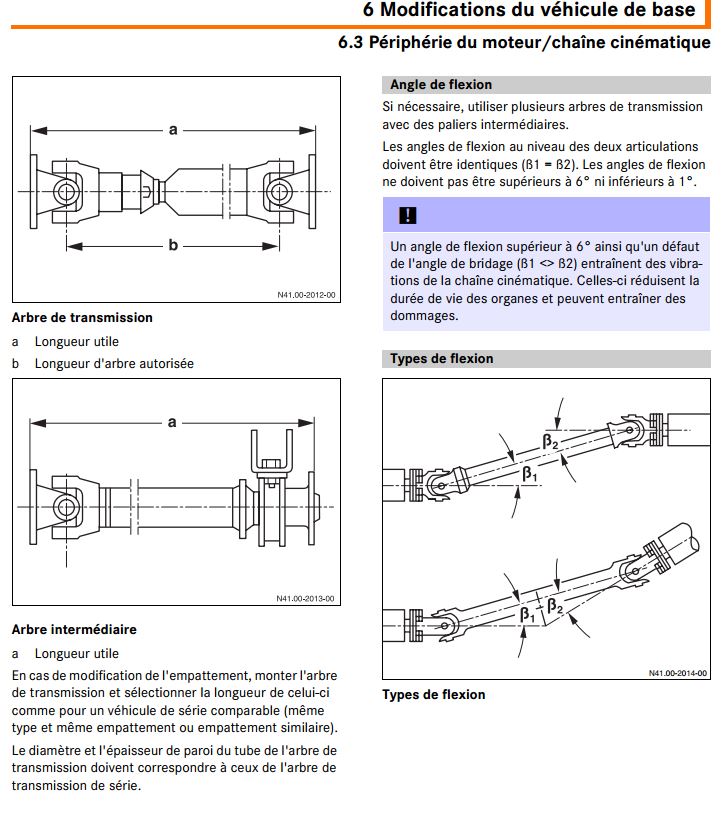 6 Modifications du véhicule de base

6.3 Périphérie du moteur/chaîne cinématique

a

b

N41.00-2012-00

Arbre de transmission

a Longueur utile

b Longueur d'arbre autorisée

a

N41.00-2013-00

Arbre intermédiaire

a Longueur utile

En cas de modification de l'empattement, monter l'arbre de transmission et sélectionner la longueur de celui-ci comme pour un véhicule de série comparable (même type et même empattement ou empattement similaire).

Le diamètre et l'épaisseur de paroi du tube de l'arbre de transmission doivent correspondre à ceux de l'arbre de transmission de série.

Angle de flexion

Si nécessaire, utiliser plusieurs arbres de transmission avec des paliers intermédiaires.

Les angles de flexion au niveau des deux articulations doivent être identiques (ß1 = ß2). Les angles de flexion ne doivent pas être supérieurs à 6° ni inférieurs à 1°.

!

Un angle de flexion supérieur à 6° ainsi qu'un défaut de l'angle de bridage (ß1 <> ß2) entraînent des vibrations de la chaîne cinématique. Celles-ci réduisent la durée de vie des organes et peuvent entraîner des dommages.

Types de flexion

$\beta_2$

$\beta_1$

$\beta_1$ $\beta_2$

N41.00-2014-00

Types de flexion