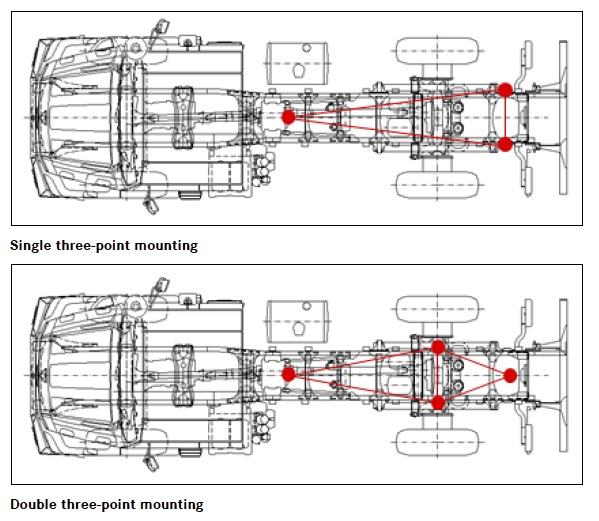 Single three-point mounting

Double three-point mounting