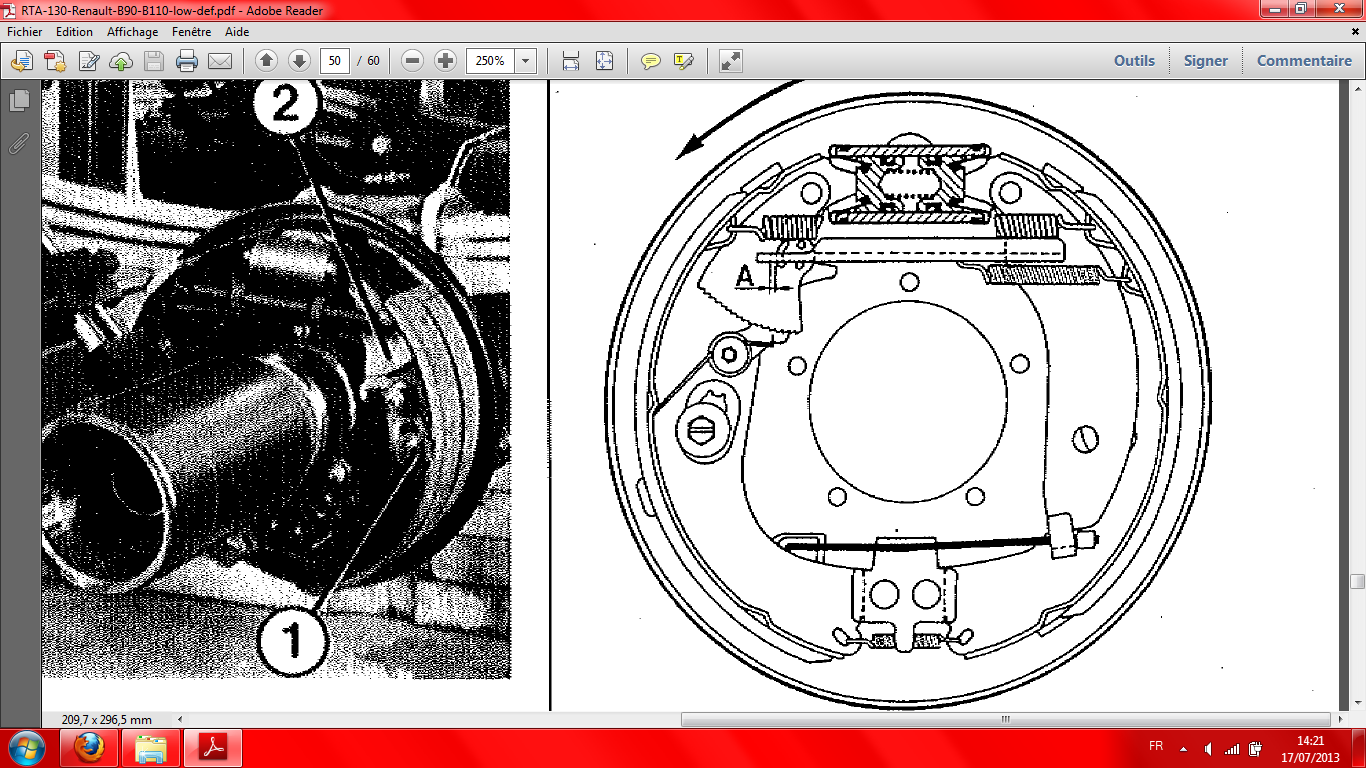 RTA-130-Renault-B90-B110-low-def.pdf - Adobe Reader

Fichier Edition Affichage Fenêtre Aide

50 / 60

250%

Outils Signer Commentaire

2

1

A

209,7 x 296,5 mm

FR

14:21
17/07/2013