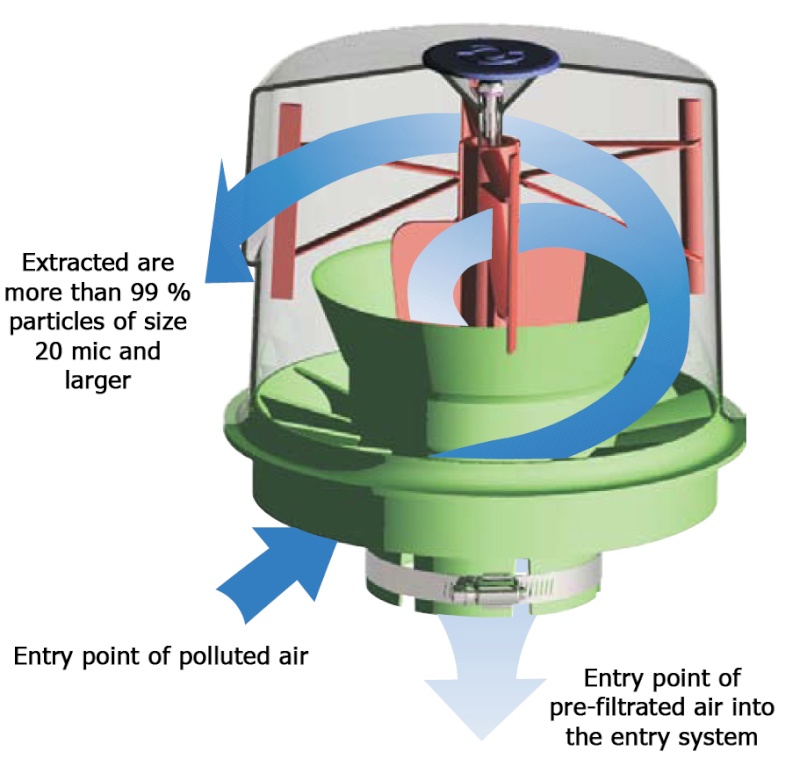 Extracted are more than 99 % particles of size 20 mic and larger

Entry point of polluted air

Entry point of pre-filtrated air into the entry system