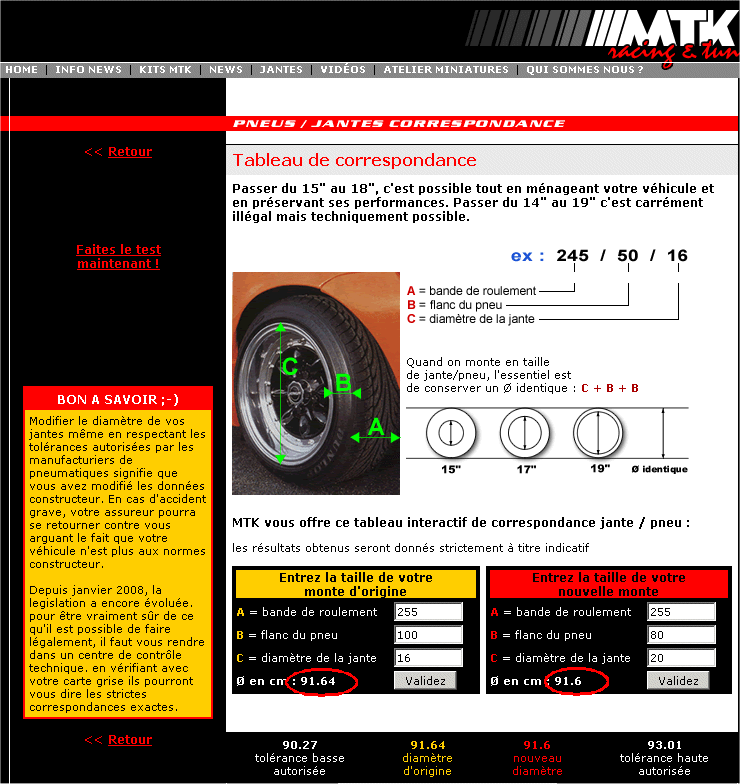 MTK racing & tun

HOME | INFO NEWS | KITS MTK | NEWS | JANTES | VIDÉOS | ATELIER MINIATURES | QUI SOMMES NOUS ?

PNEUS / JANTES CORRESPONDANCE

<< Retour

Faites le test maintenant !

BON A SAVOIR ;-)

Modifier le diamètre de vos jantes même en respectant les tolérances autorisées par les manufacturiers de pneumatiques signifie que vous avez modifié les données constructeur. En cas d'accident grave, votre assureur pourra se retourner contre vous arguant le fait que votre véhicule n'est plus aux normes constructeur.

Depuis janvier 2008, la legislation a encore évoluée. pour être vraiment sûr de ce qu'il est possible de faire légalement, il faut vous rendre dans un centre de contrôle technique. en vérifiant avec votre carte grise ils pourront vous dire les strictes correspondances exactes.

<< Retour

Tableau de correspondance

Passer du 15" au 18", c'est possible tout en ménageant votre véhicule et en préservant ses performances. Passer du 14" au 19" c'est carrément illégal mais techniquement possible.

ex : 245 / 50 / 16

A = bande de roulement
B = flanc du pneu
C = diamètre de la jante

C B A

Quand on monte en taille de jante/pneu, l'essentiel est de conserver un Ø identique : C + B + B

15" 17" 19" Ø identique

MTK vous offre ce tableau interactif de correspondance jante / pneu :

les résultats obtenus seront donnés strictement à titre indicatif

Entrez la taille de votre monte d'origine
A = bande de roulement 255
B = flanc du pneu 100
C = diamètre de la jante 16
Ø en cm : 91.64 Validez

Entrez la taille de votre nouvelle monte
A = bande de roulement 255
B = flanc du pneu 80
C = diamètre de la jante 20
Ø en cm : 91.6 Validez

90.27 tolérance basse autorisée
91.64 diamètre d'origine
91.6 nouveau diamètre
93.01 tolérance haute autorisée