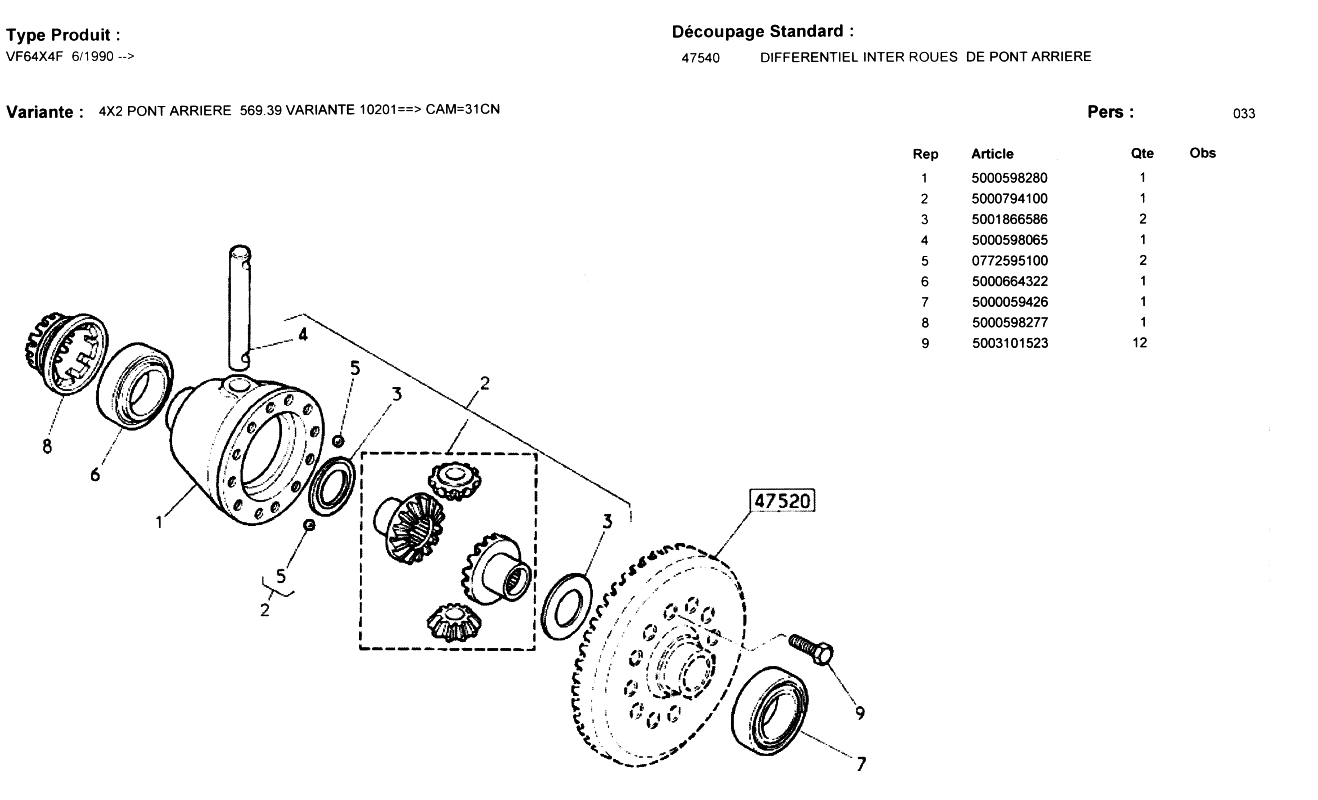 Type Produit :
VF64X4F 6/1990 -->

Découpage Standard :
47540 DIFFERENTIEL INTER ROUES DE PONT ARRIERE

Variante : 4X2 PONT ARRIERE 569.39 VARIANTE 10201==> CAM=31CN

Pers : 033

| Rep | Article | Qte | Obs |
|---|---|---|---|
| 1 | 5000598280 | 1 | |
| 2 | 5000794100 | 1 | |
| 3 | 5001866586 | 2 | |
| 4 | 5000598065 | 1 | |
| 5 | 0772595100 | 2 | |
| 6 | 5000664322 | 1 | |
| 7 | 5000059426 | 1 | |
| 8 | 5000598277 | 1 | |
| 9 | 5003101523 | 12 | |

4
5
3
2
8
6
1
5
2
3
47520
9
7