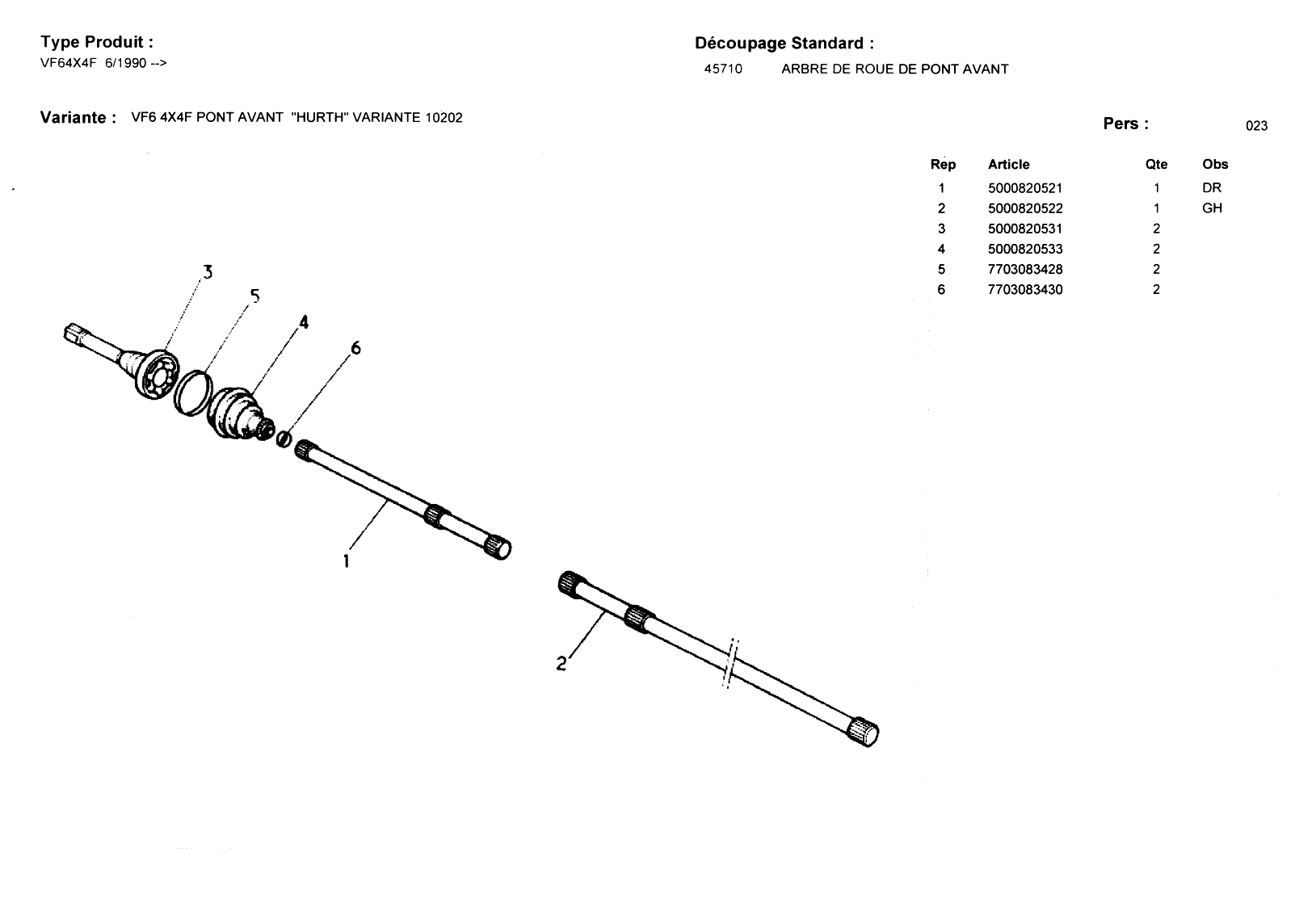 Type Produit :
VF64X4F 6/1990 -->

Découpage Standard :
45710 ARBRE DE ROUE DE PONT AVANT

Variante : VF6 4X4F PONT AVANT "HURTH" VARIANTE 10202

Pers : 023

| Rep | Article | Qte | Obs |
|---|---|---|---|
| 1 | 5000820521 | 1 | DR |
| 2 | 5000820522 | 1 | GH |
| 3 | 5000820531 | 2 | |
| 4 | 5000820533 | 2 | |
| 5 | 7703083428 | 2 | |
| 6 | 7703083430 | 2 | |

3
5
4
6
1
2