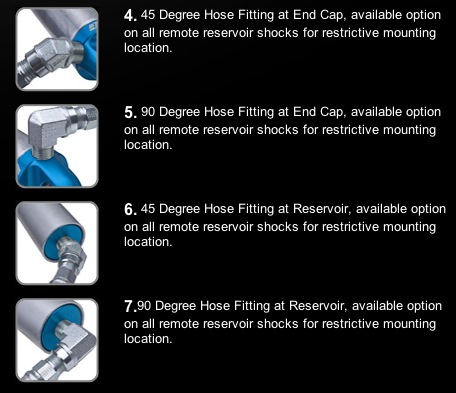 4. 45 Degree Hose Fitting at End Cap, available option on all remote reservoir shocks for restrictive mounting location.

5. 90 Degree Hose Fitting at End Cap, available option on all remote reservoir shocks for restrictive mounting location.

6. 45 Degree Hose Fitting at Reservoir, available option on all remote reservoir shocks for restrictive mounting location.

7.90 Degree Hose Fitting at Reservoir, available option on all remote reservoir shocks for restrictive mounting location.