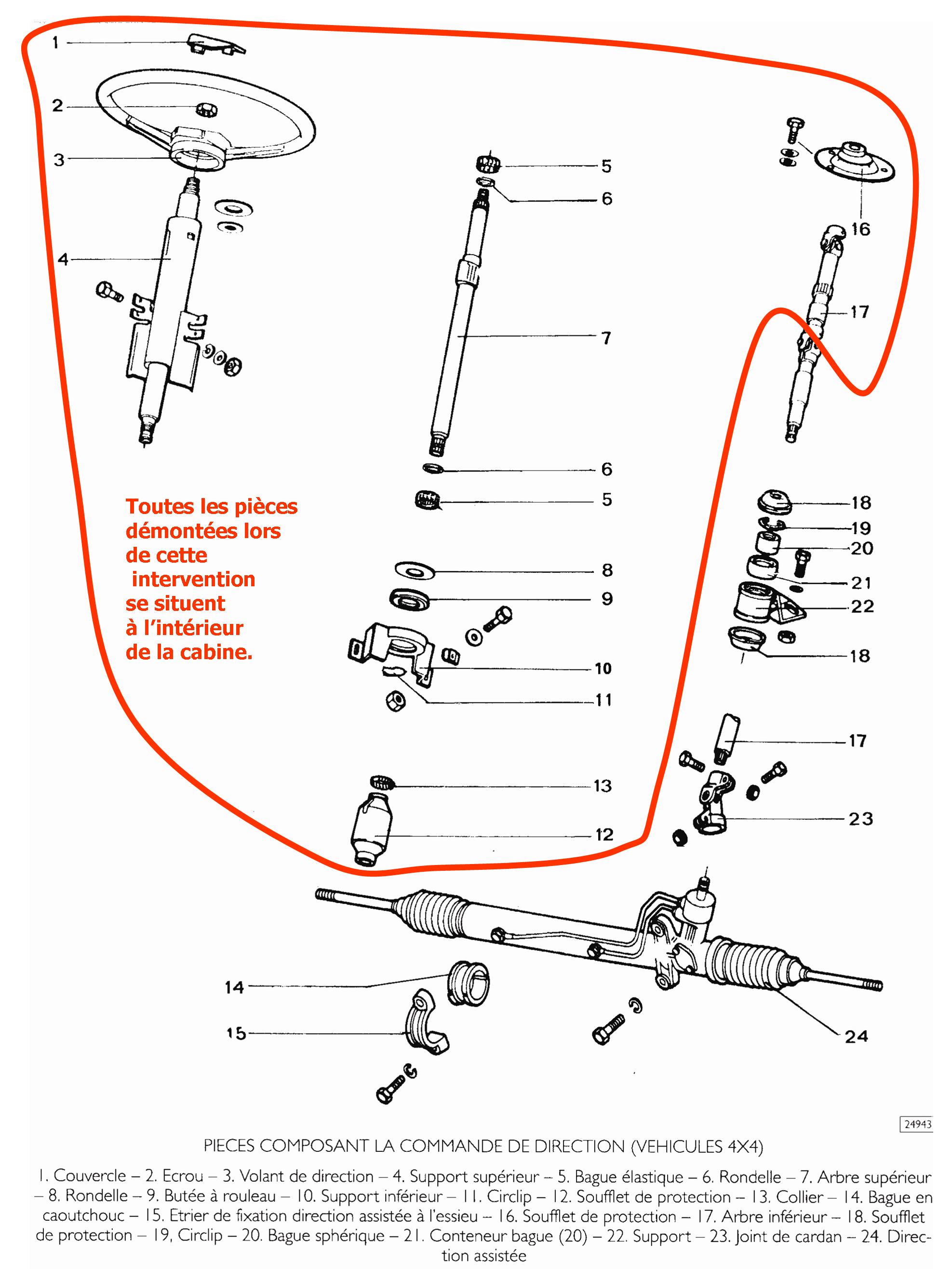 1
2
3
4
5
6
7
6
5
8
9
10
11
13
12
16
17
18
19
20
21
22
18
17
23
14
15
24

Toutes les pièces démontées lors de cette intervention se situent à l'intérieur de la cabine.

24943

PIECES COMPOSANT LA COMMANDE DE DIRECTION (VEHICULES 4X4)

1. Couvercle – 2. Ecrou – 3. Volant de direction – 4. Support supérieur – 5. Bague élastique – 6. Rondelle – 7. Arbre supérieur – 8. Rondelle – 9. Butée à rouleau – 10. Support inférieur – 11. Circlip – 12. Soufflet de protection – 13. Collier – 14. Bague en caoutchouc – 15. Etrier de fixation direction assistée à l'essieu – 16. Soufflet de protection – 17. Arbre inférieur – 18. Soufflet de protection – 19, Circlip – 20. Bague sphérique – 21. Conteneur bague (20) – 22. Support – 23. Joint de cardan – 24. Direction assistée