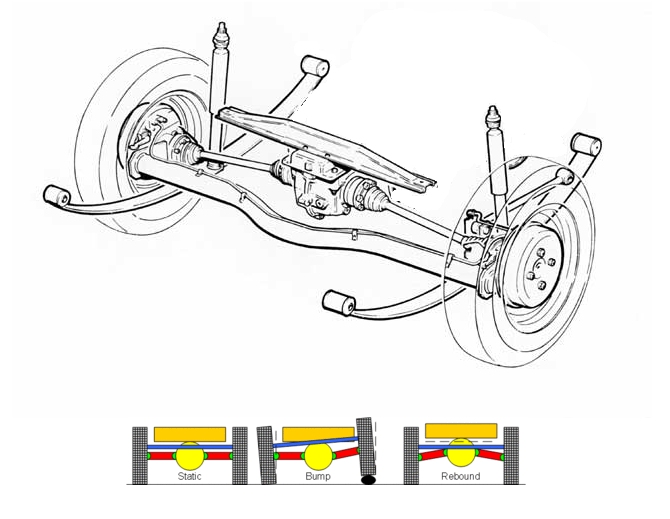 Static

Bump

Rebound