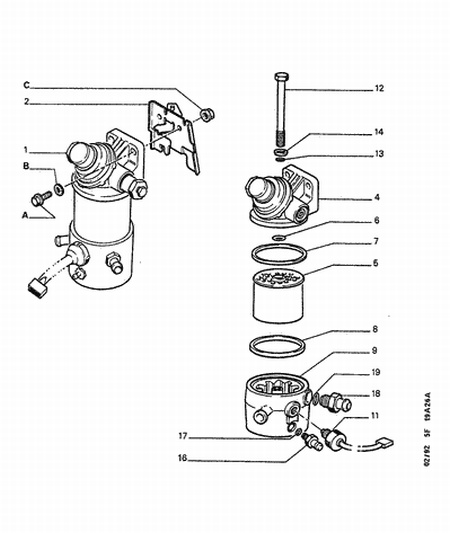 C
2
1
B
A
12
14
13
4
6
7
5
8
9
19
18
11
17
16
02/92 5F 19A26A