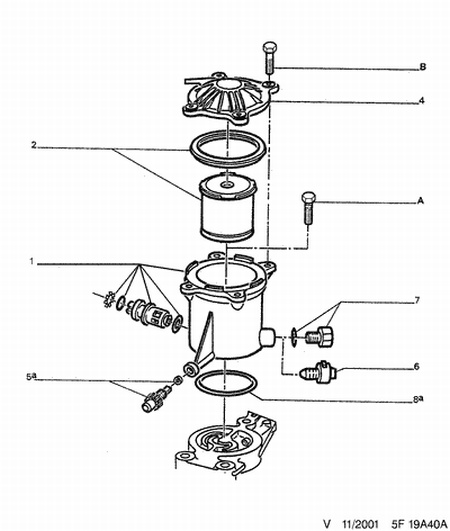 B

4

2

A

1

7

6

5a

8a

V 11/2001 5F 19A40A