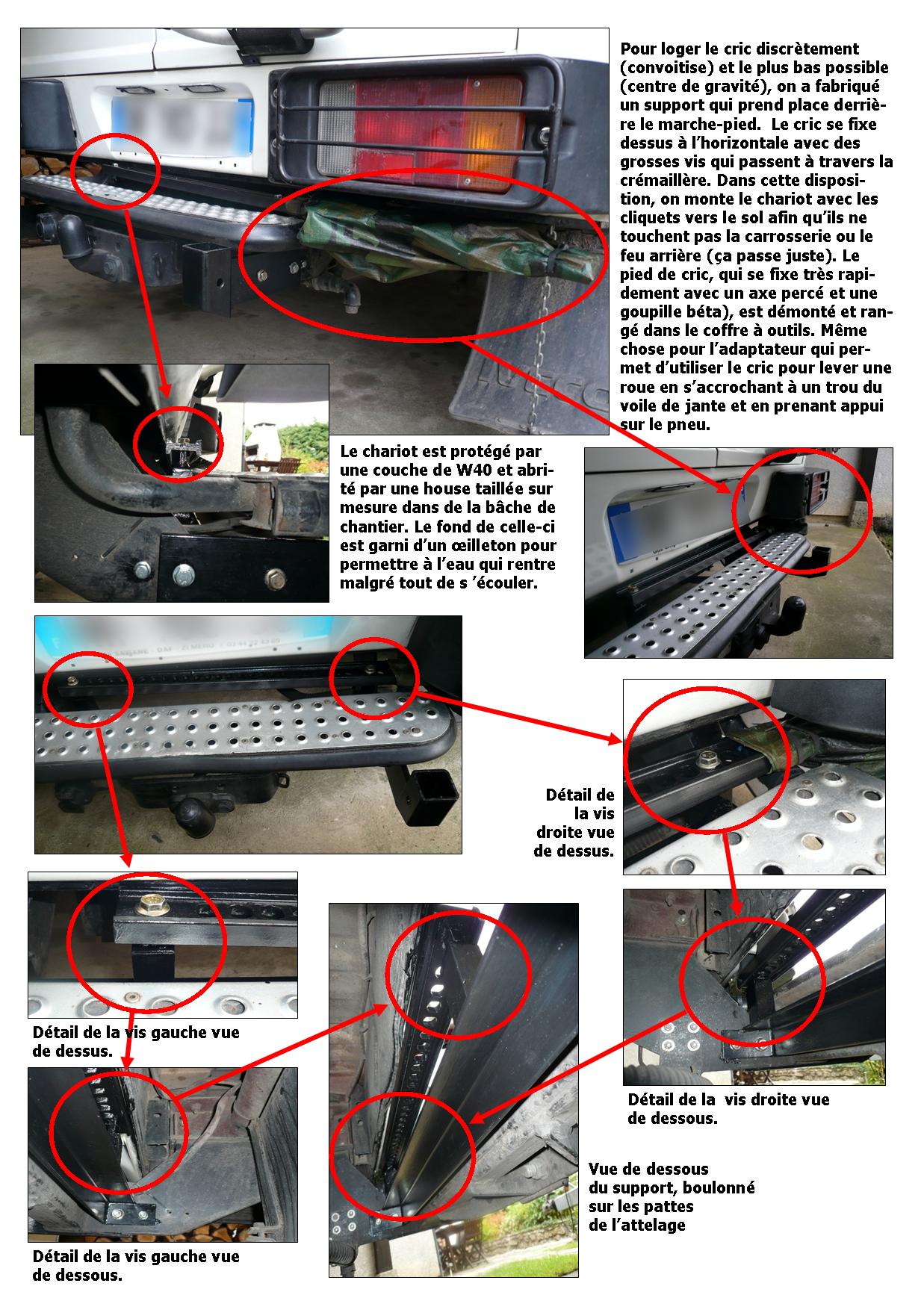 Pour loger le cric discrètement (convoitise) et le plus bas possible (centre de gravité), on a fabriqué un support qui prend place derrière le marche-pied. Le cric se fixe dessus à l'horizontale avec des grosses vis qui passent à travers la crémaillère. Dans cette disposition, on monte le chariot avec les cliquets vers le sol afin qu'ils ne touchent pas la carrosserie ou le feu arrière (ça passe juste). Le pied de cric, qui se fixe très rapidement avec un axe percé et une goupille béta), est démonté et rangé dans le coffre à outils. Même chose pour l'adaptateur qui permet d'utiliser le cric pour lever une roue en s'accrochant à un trou du voile de jante et en prenant appui sur le pneu.

Le chariot est protégé par une couche de W40 et abrité par une house taillée sur mesure dans de la bâche de chantier. Le fond de celle-ci est garni d'un œilleton pour permettre à l'eau qui rentre malgré tout de s 'écouler.

Détail de la vis droite vue de dessus.

Détail de la vis gauche vue de dessus.

Détail de la vis droite vue de dessous.

Vue de dessous du support, boulonné sur les pattes de l'attelage

Détail de la vis gauche vue de dessous.