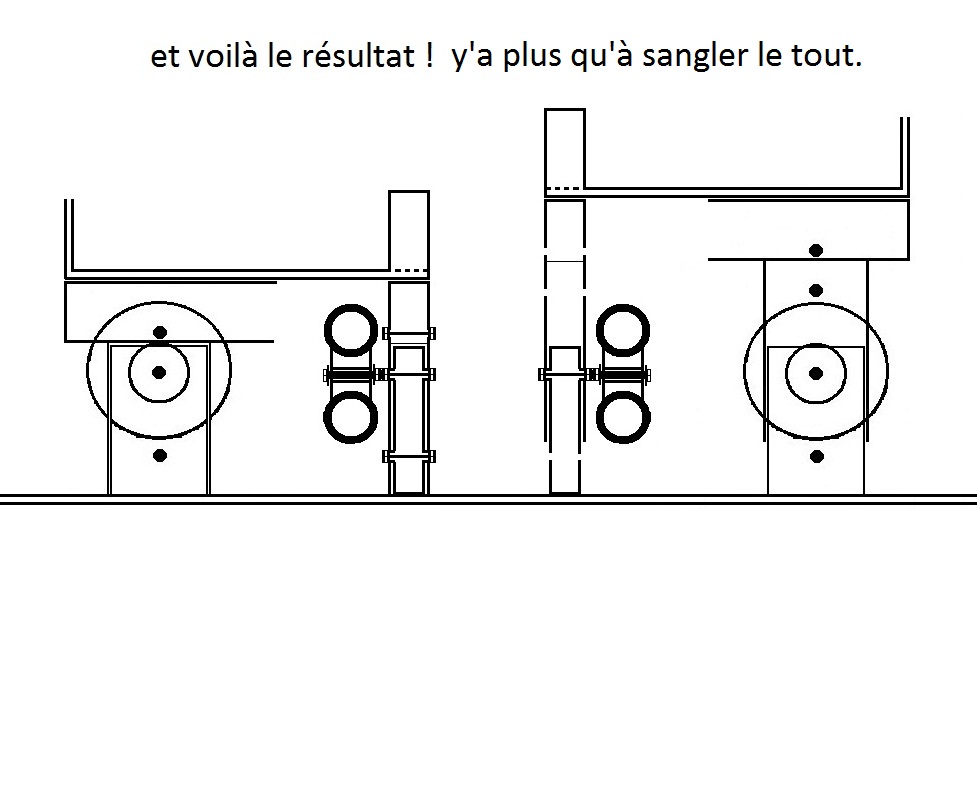 et voilà le résultat ! y'a plus qu'à sangler le tout.