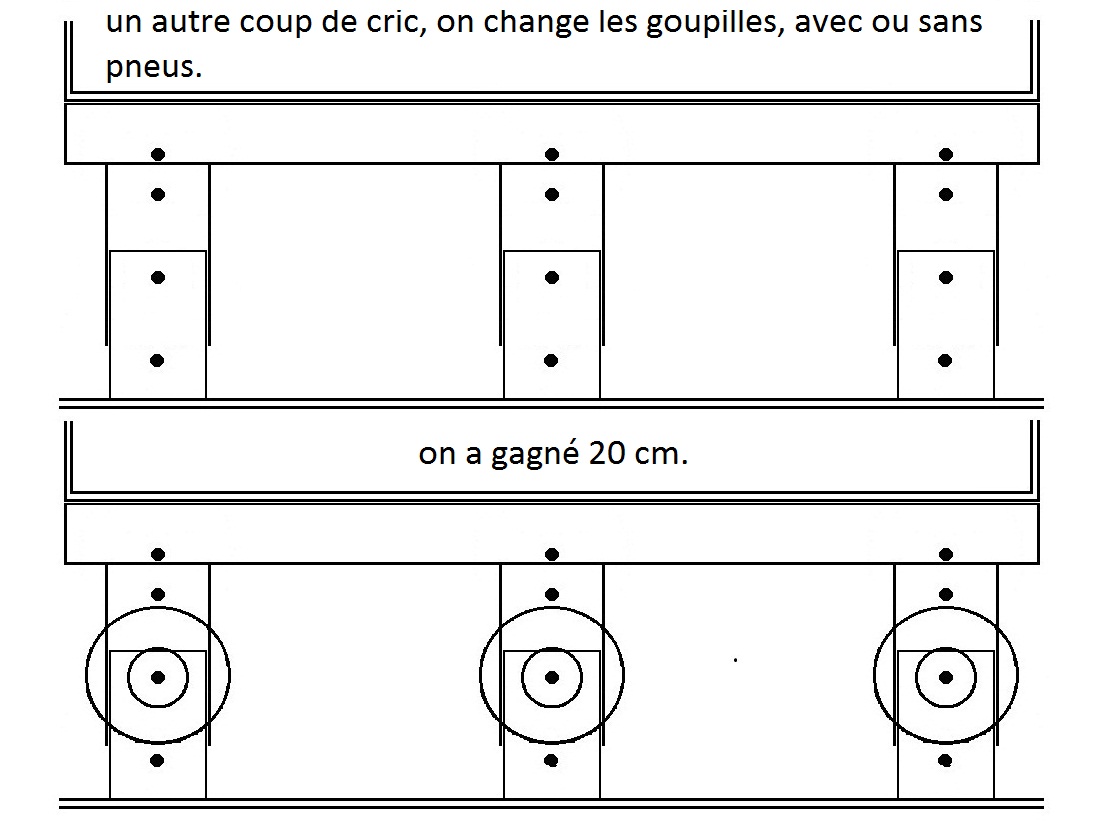 un autre coup de cric, on change les goupilles, avec ou sans pneus.

on a gagné 20 cm.