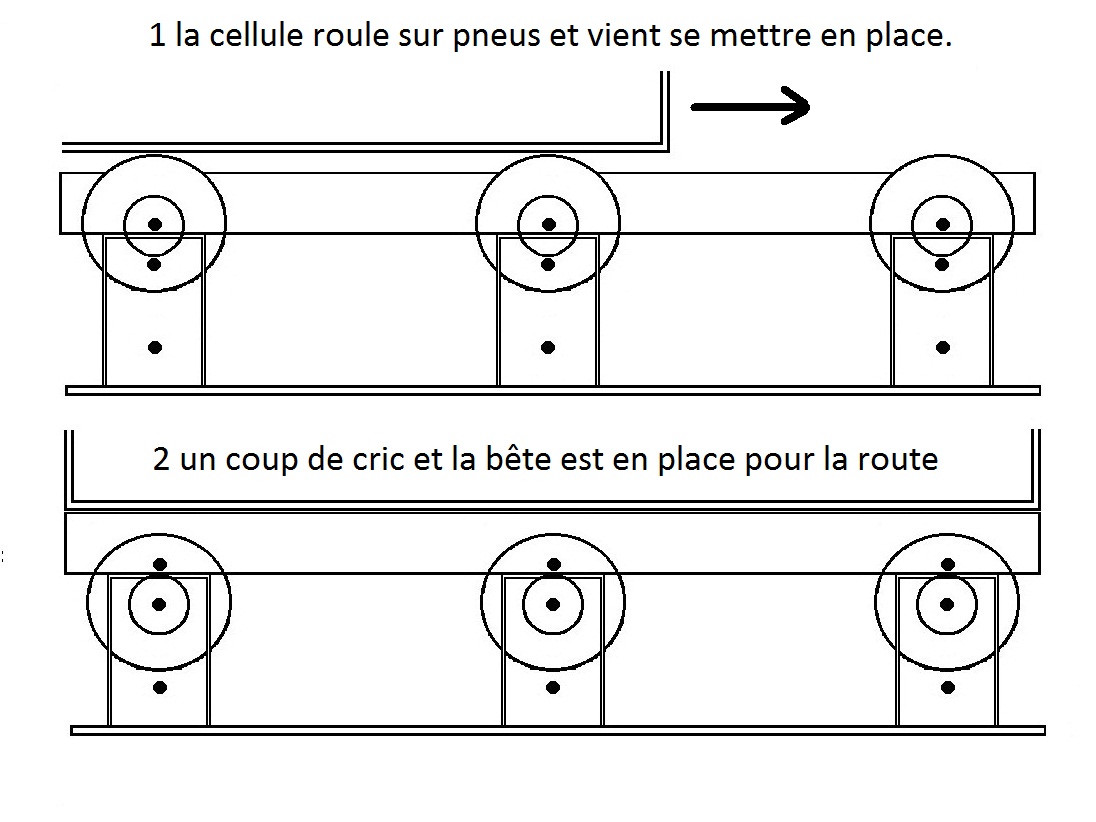 1 la cellule roule sur pneus et vient se mettre en place.

2 un coup de cric et la bête est en place pour la route