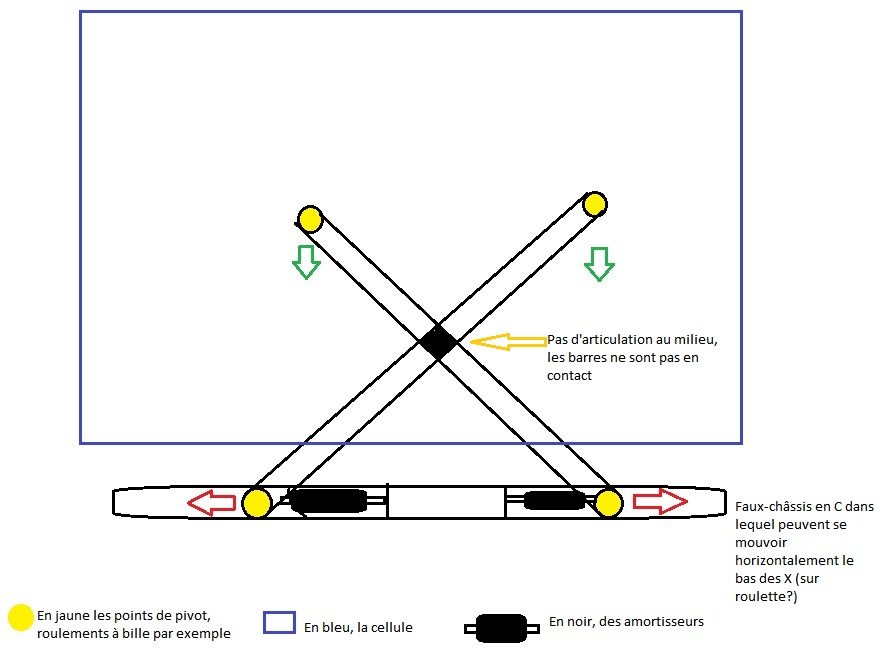 Pas d'articulation au milieu, les barres ne sont pas en contact

Faux-châssis en C dans lequel peuvent se mouvoir horizontalement le bas des X (sur roulette?)

En jaune les points de pivot, roulements à bille par exemple

En bleu, la cellule

En noir, des amortisseurs