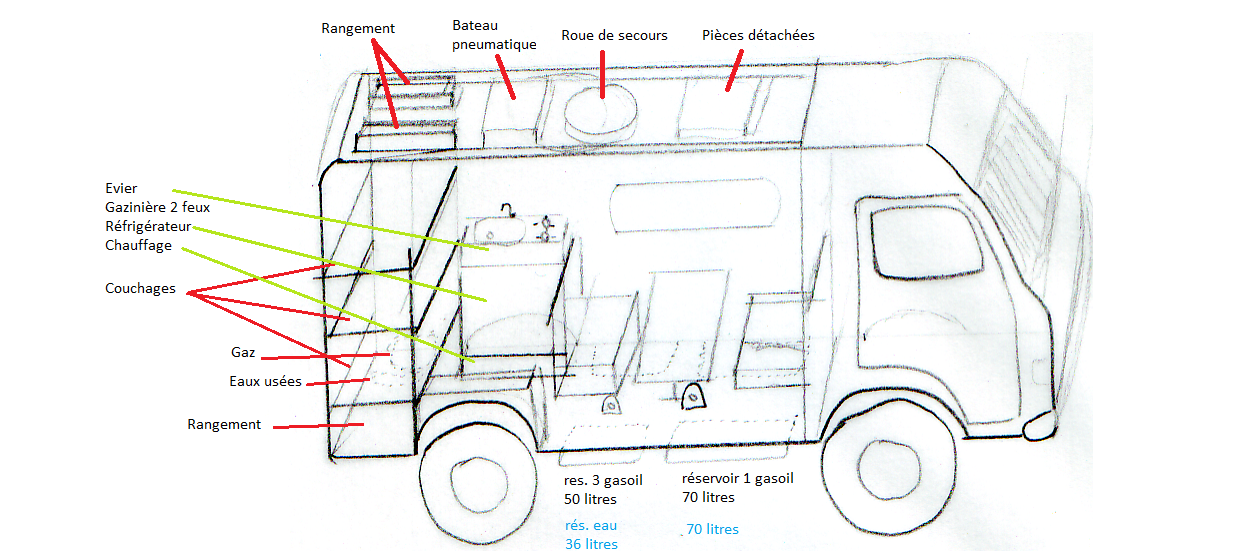 Rangement

Bateau pneumatique

Roue de secours

Pièces détachées

Evier
Gazinière 2 feux
Réfrigérateur
Chauffage

Couchages

Gaz

Eaux usées

Rangement

res. 3 gasoil
50 litres

rés. eau
36 litres

réservoir 1 gasoil
70 litres

70 litres