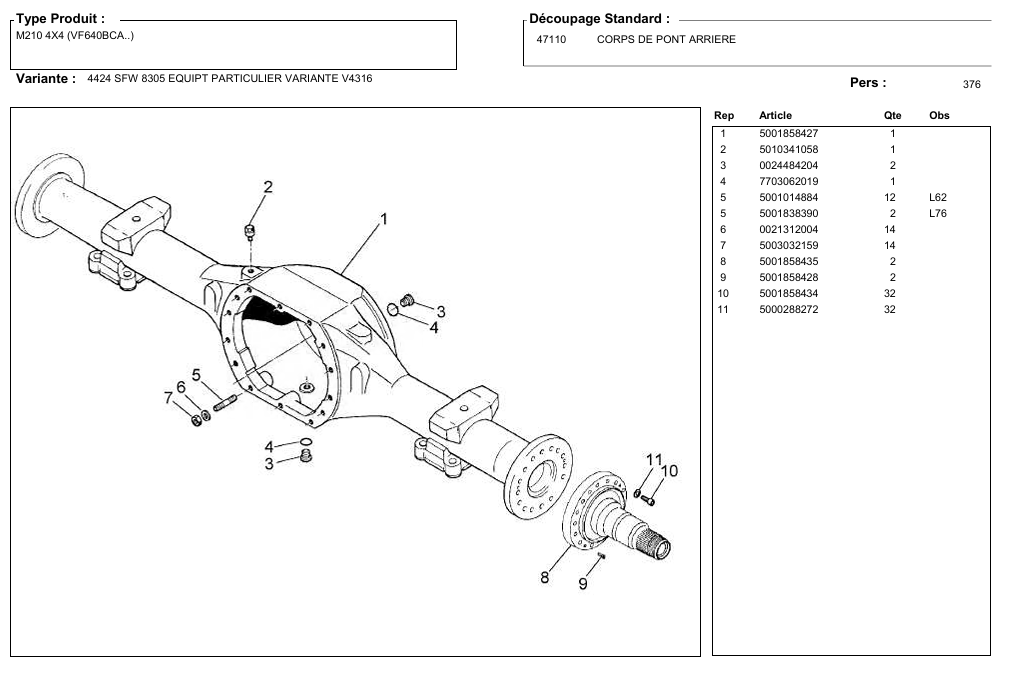 Type Produit :
M210 4X4 (VF640BCA..)

Découpage Standard :
47110 CORPS DE PONT ARRIERE

Variante : 4424 SFW 8305 EQUIPT PARTICULIER VARIANTE V4316

Pers : 376

2
1
3
4
5
6
7
4
3
11
10
8
9

| Rep | Article | Qte | Obs |
|---|---|---|---|
| 1 | 5001858427 | 1 | |
| 2 | 5010341058 | 1 | |
| 3 | 0024484204 | 2 | |
| 4 | 7703062019 | 1 | |
| 5 | 5001014884 | 12 | L62 |
| 5 | 5001838390 | 2 | L76 |
| 6 | 0021312004 | 14 | |
| 7 | 5003032159 | 14 | |
| 8 | 5001858435 | 2 | |
| 9 | 5001858428 | 2 | |
| 10 | 5001858434 | 32 | |
| 11 | 5000288272 | 32 | |