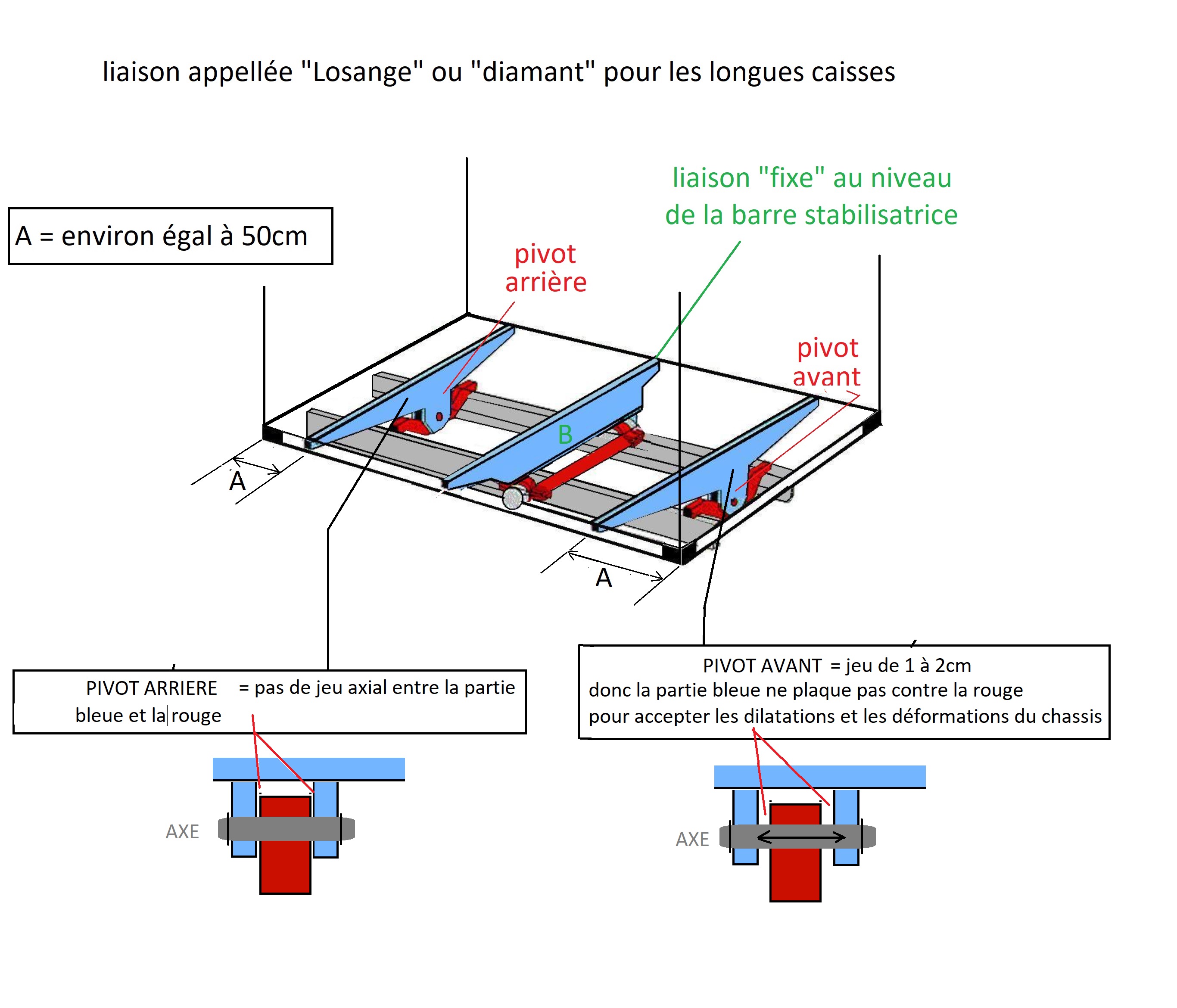 liaison appellée "Losange" ou "diamant" pour les longues caisses

A = environ égal à 50cm

liaison "fixe" au niveau de la barre stabilisatrice

pivot arrière

pivot avant

B

A

A

PIVOT ARRIERE = pas de jeu axial entre la partie bleue et la rouge

PIVOT AVANT = jeu de 1 à 2cm
donc la partie bleue ne plaque pas contre la rouge
pour accepter les dilatations et les déformations du chassis

AXE

AXE