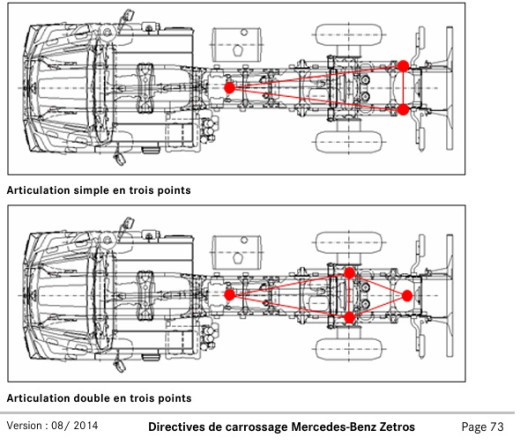 Articulation simple en trois points

Articulation double en trois points

Version : 08/ 2014

Directives de carrossage Mercedes-Benz Zetros

Page 73