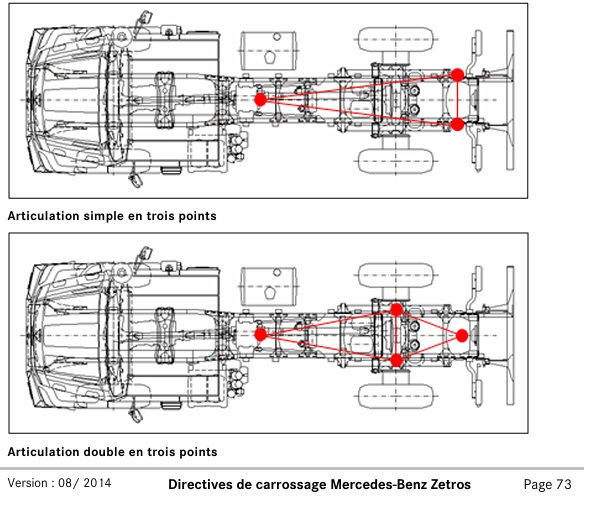 Articulation simple en trois points

Articulation double en trois points

Version : 08/ 2014

Directives de carrossage Mercedes-Benz Zetros

Page 73